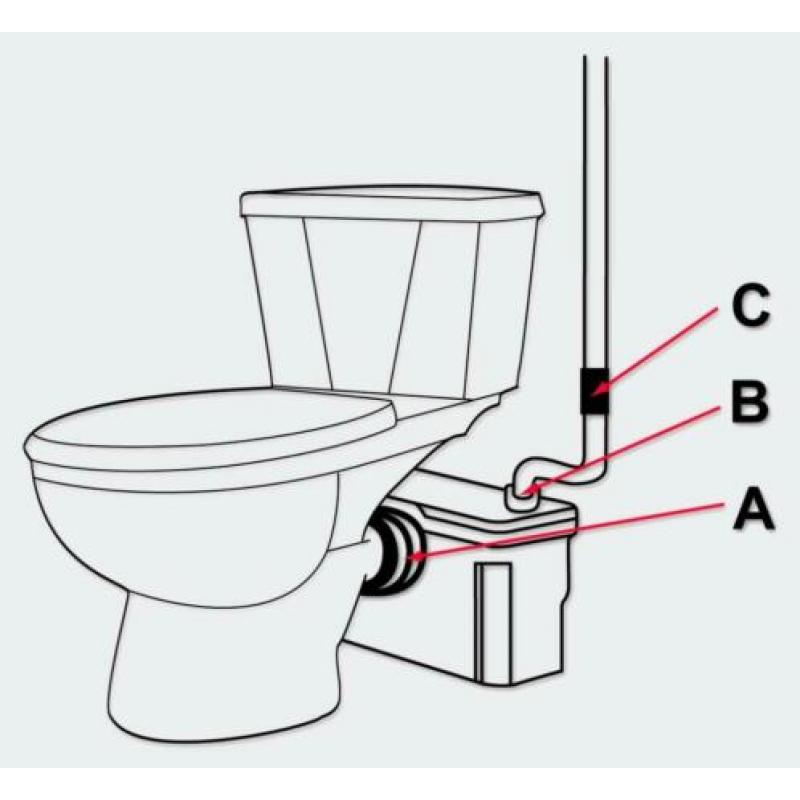 C
B
A